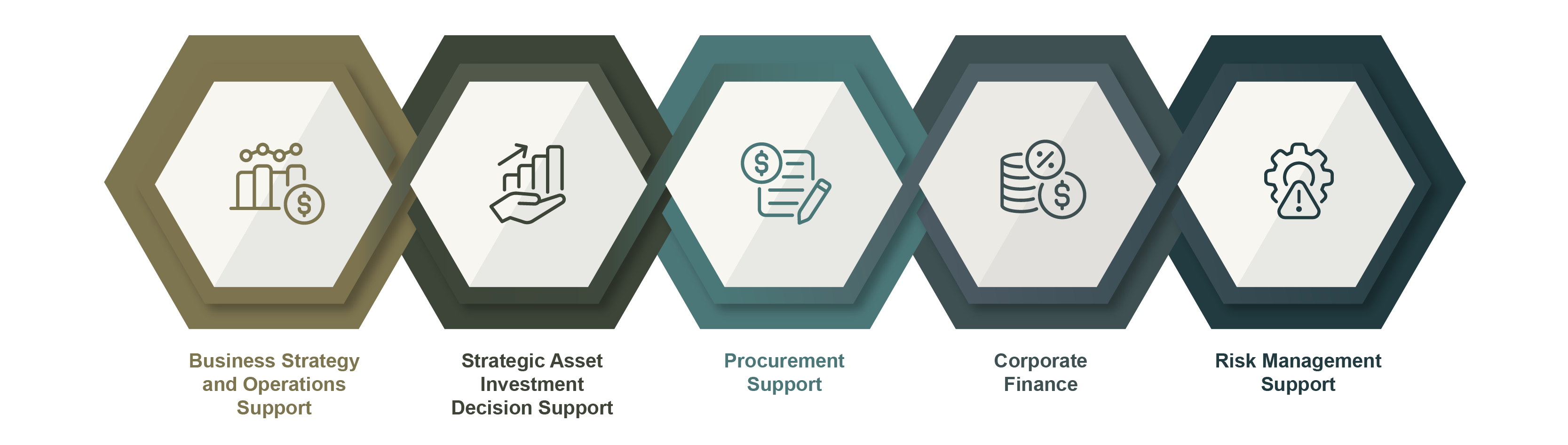 Business Strategy and Operations Support

Strategic Asset Investment Decision Support

Procurement Support

Corporate Finance

Risk Management Support